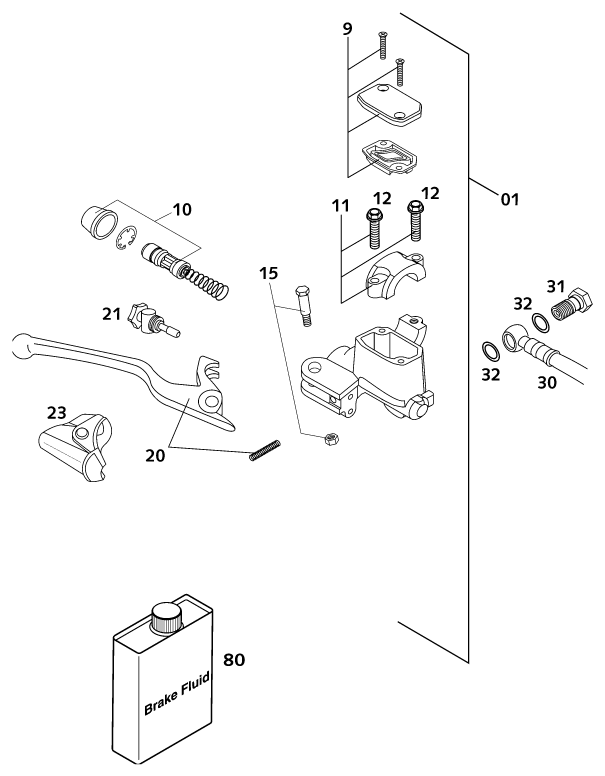 9
01
10
11
12
12
15
21
31
32
32
30
23
20
80
Brake Fluid