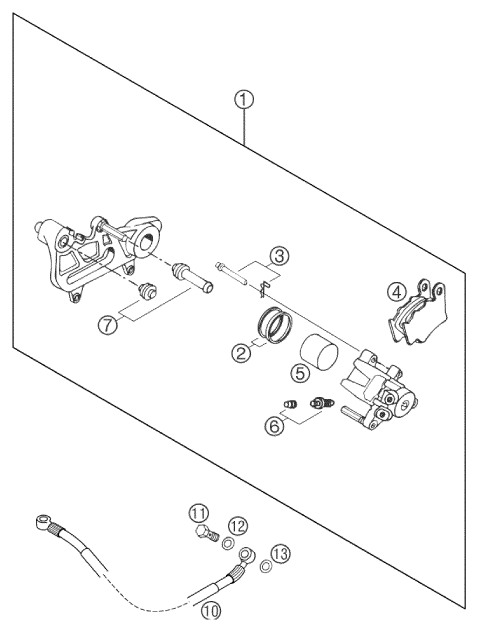 1
3
4
7
2
5
6
11
12
13
10