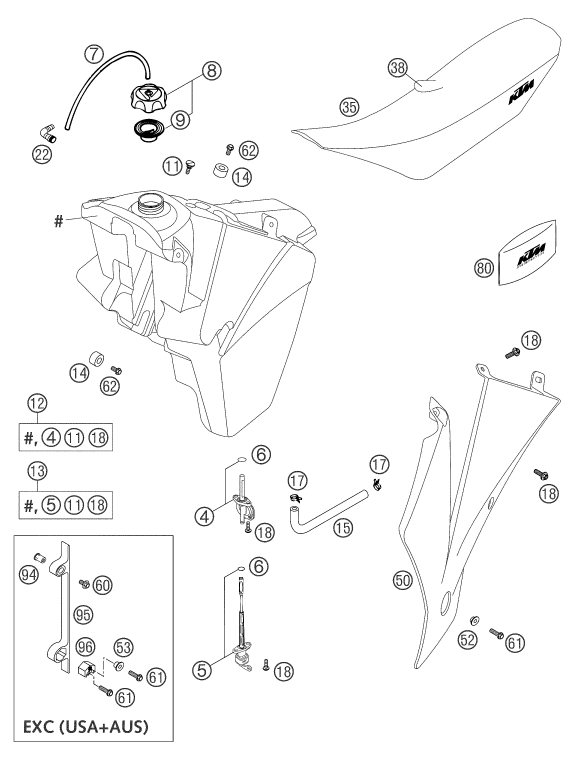 7
8
9
22
11
62
14
38
35
KTM
#
80
KTM
14
62
18
12
#, 4 11 18
13
#, 5 11 18
6
17
17
4
18
15
18
94
60
95
96
53
61
61
EXC (USA+AUS)
6
5
18
50
52
61