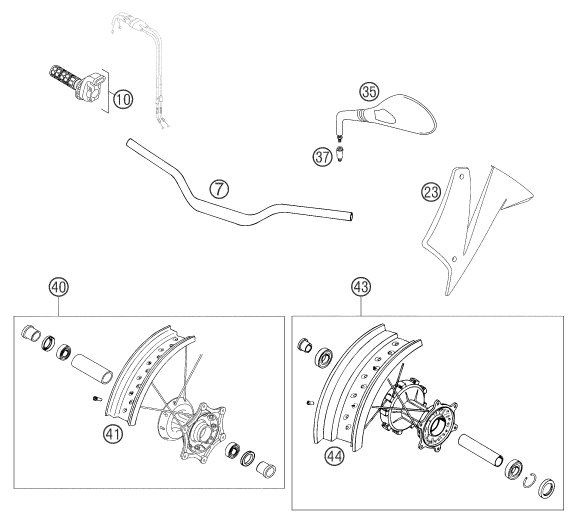 10
35
37
7
23
40
43
41
44