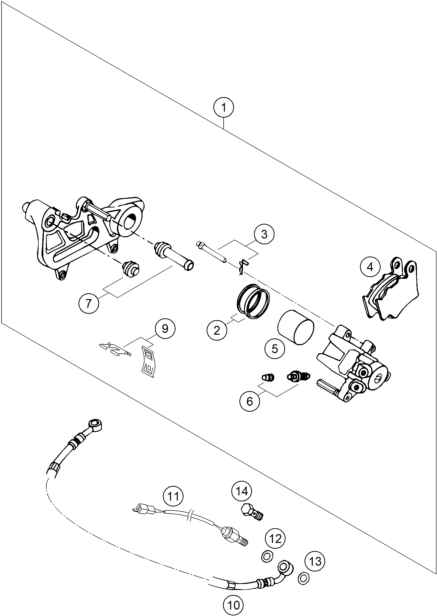 1
3
4
7
2
9
5
6
11
14
12
13
10