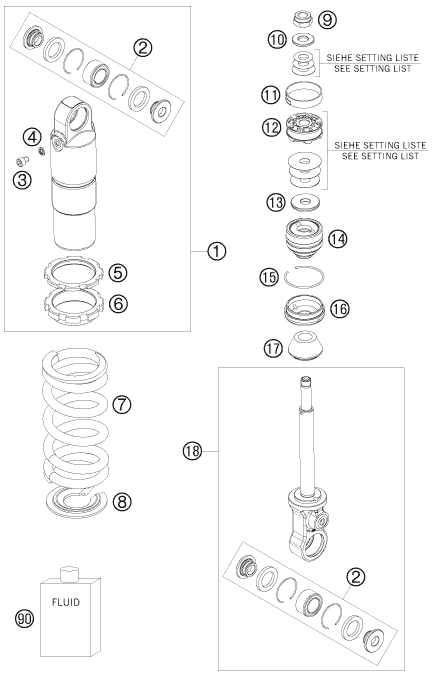 2
4
3
1
5
6
7
8
FLUID
90
9
10
SIEHE SETTING LISTE
SEE SETTING LIST
11
12
SIEHE SETTING LISTE
SEE SETTING LIST
13
14
15
16
17
18
2