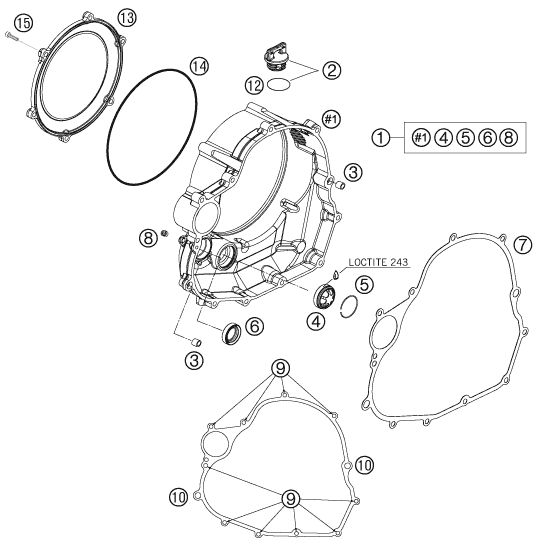 15
13
14
2
12
#1
1
#1 4 5 6 8
3
8
LOCTITE 243
5
7
4
6
3
9
10
10
9