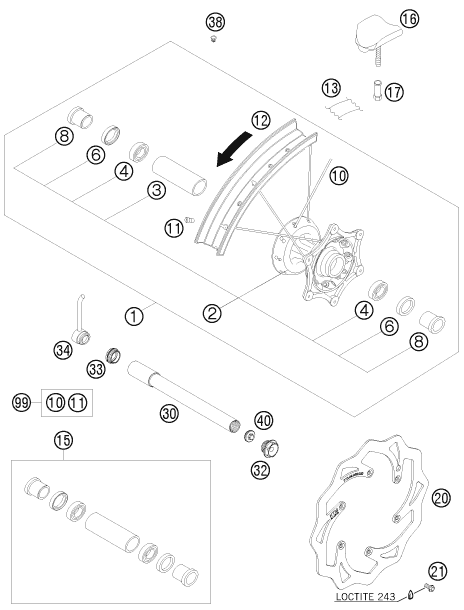 38
16
13
17
12
8
6
4
3
10
11
1
2
4
6
8
34
33
99
10
11
30
40
32
15
20
21
LOCTITE 243