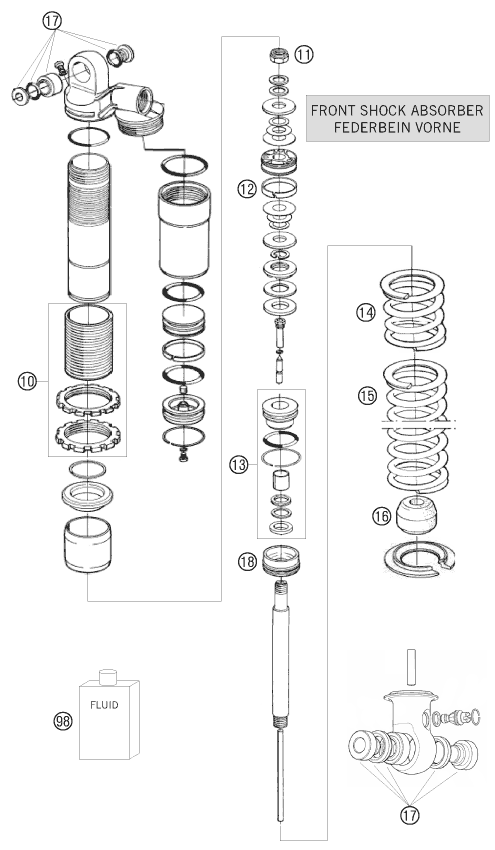 17

11

FRONT SHOCK ABSORBER
FEDERBEIN VORNE

12

14

10

15

13

16

18

FLUID

98

17