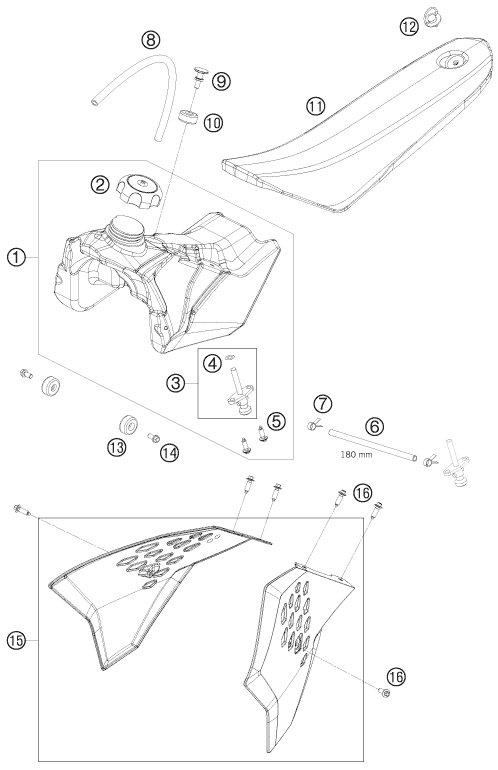 8
12
9
10
11
2
1
4
3
5
7
6
180 mm
13
14
16
15
16