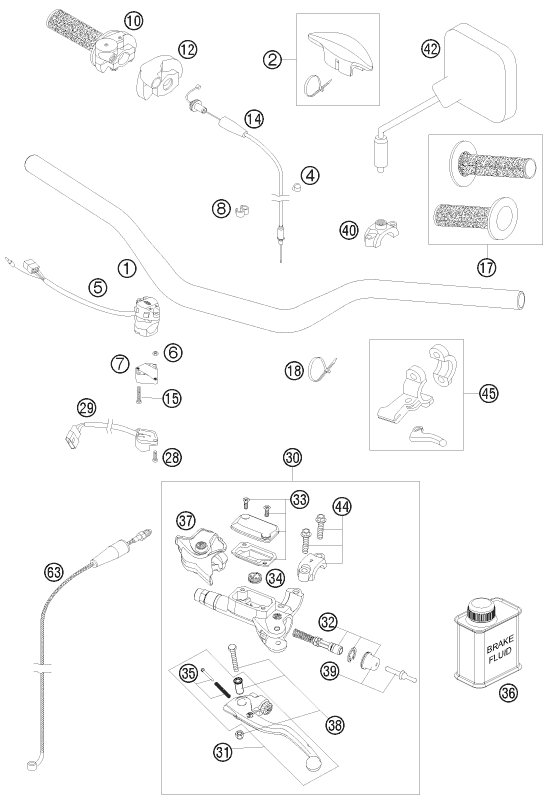 10
12
2
42
14
4
8
40
17
1
5
6
7
15
18
45
29
28
30
33
44
37
34
63
32
39
35
38
31
BRAKE FLUID
36