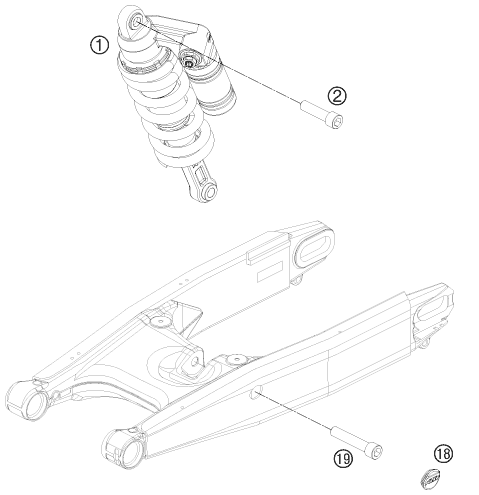 ①
②
⑲
⑱