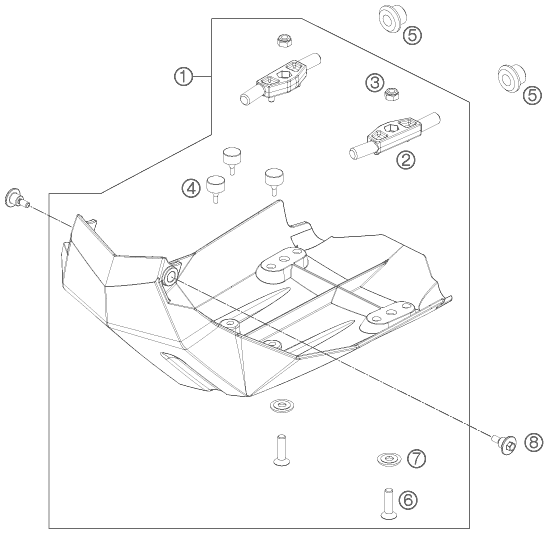 5

1

3

5

2

4

8

7

6