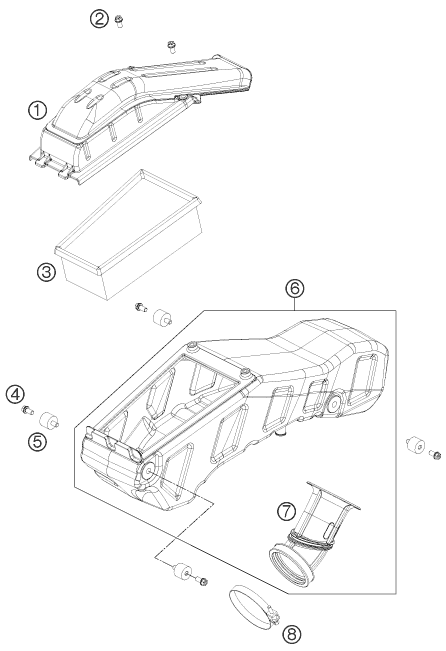 2

1

3

6

4

5

7

8