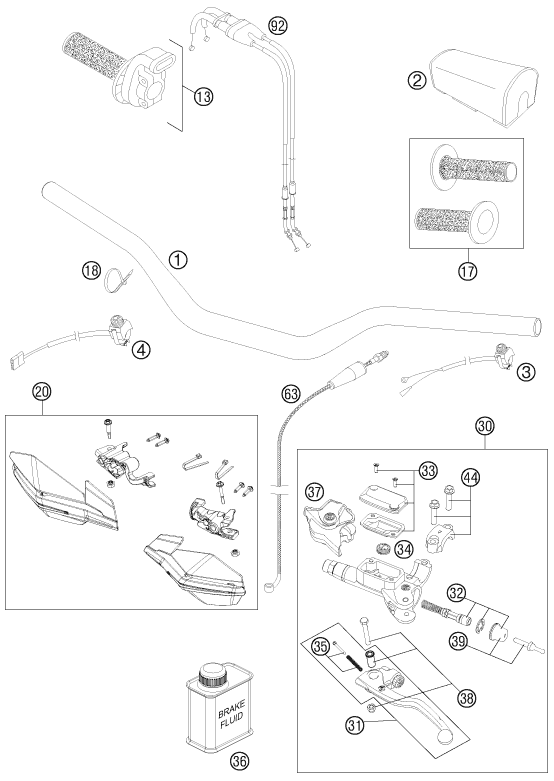 92
13
2
17
1
18
4
3
20
63
30
33
44
37
34
32
39
35
38
31
BRAKE FLUID
36