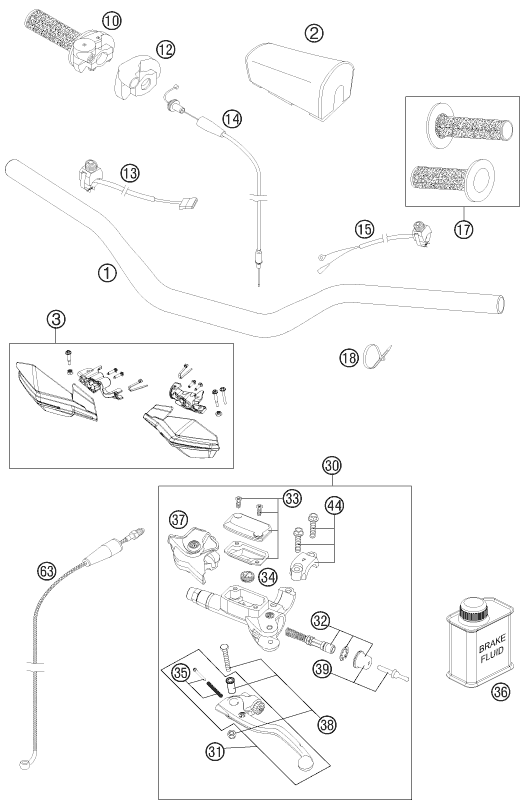 10
12
2
14
13
17
15
1
3
18
30
33
44
37
34
63
32
39
35
38
31
BRAKE FLUID
36