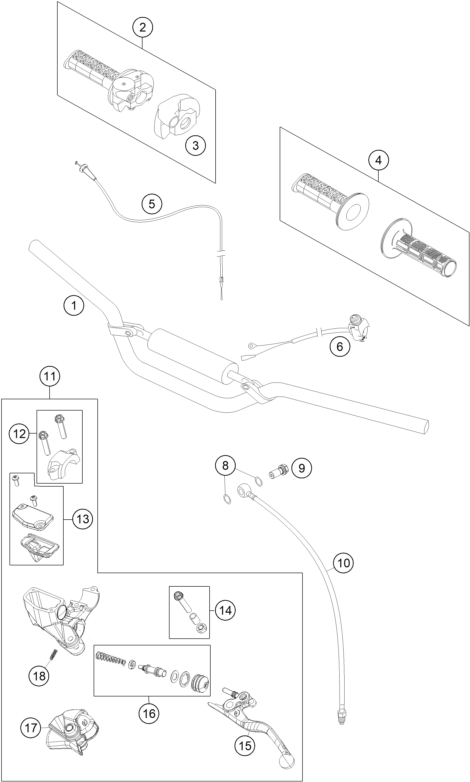 2
3
4
5
1
6
11
12
13
8
9
10
14
18
16
17
15