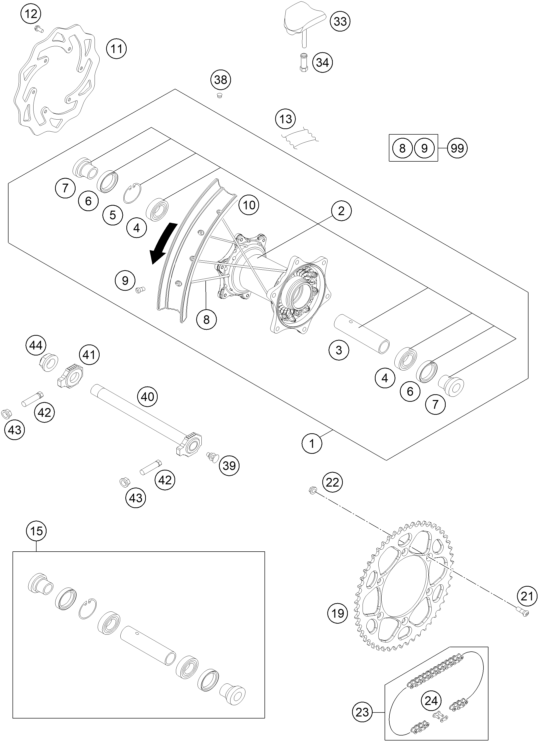 12
11
33
34
38
13
8 9 99
7
6
5
4
10
2
9
8
3
4
6
7
44
41
40
42
43
39
42
43
1
22
15
19
21
23
24