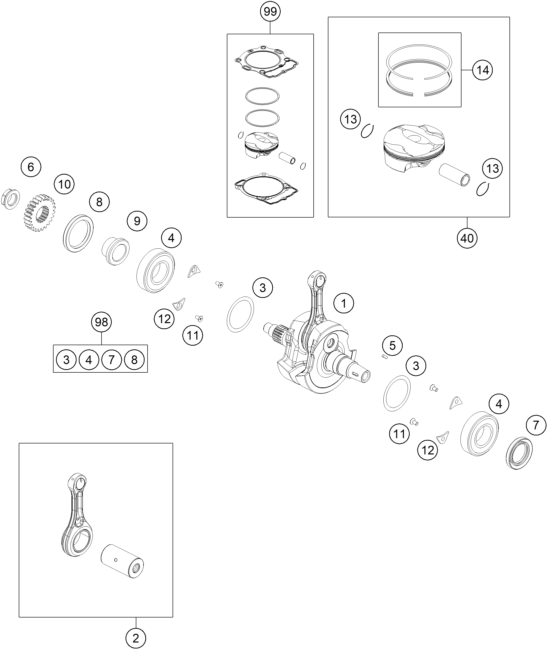 99
14
13
13
40
6
10
8
9
4
3
1
12
11
98
3 4 7 8
5
3
4
7
11
12
2