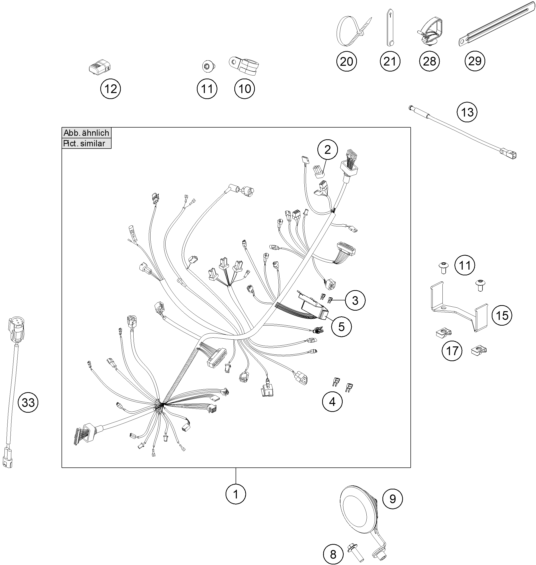 20
21
28
29
12
11
10
13
Abb. ähnlich
Pict. similar
2
11
3
15
5
17
4
33
1
9
8