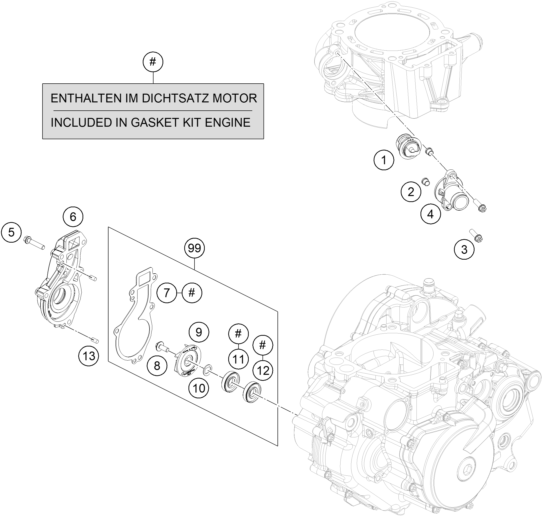 #

ENTHALTEN IM DICHTSATZ MOTOR

INCLUDED IN GASKET KIT ENGINE

1
2
4
3
5
6
99
7 #
9
#
11
#
12
8
10
13