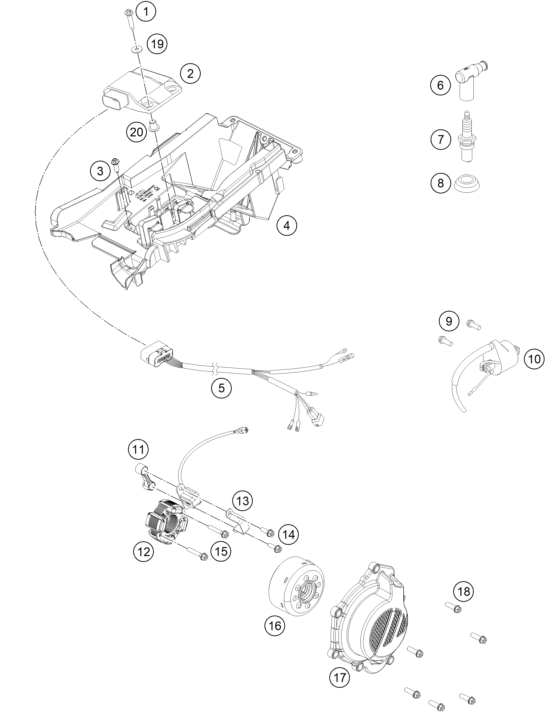 1
19
2
20
3
4
6
7
8
9
10
5
11
13
14
12
15
16
18
17