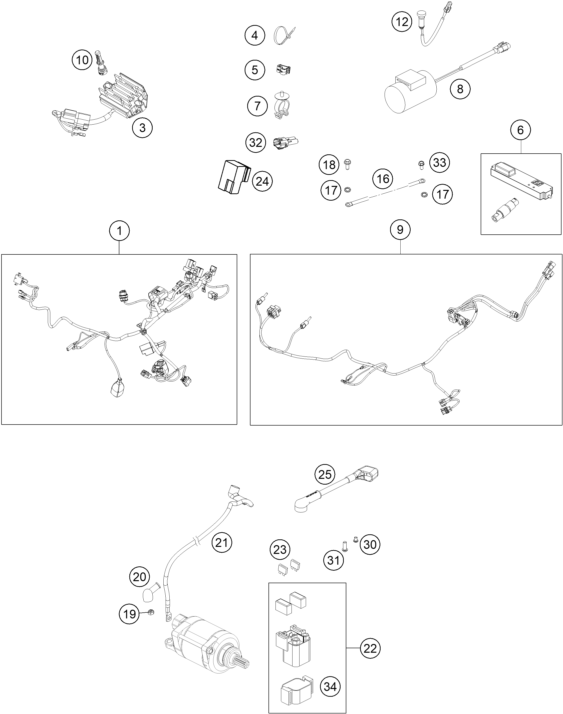 10
3
4
5
7
32
24
12
8
6
18
16
33
17
17
1
9
25
21
23
30
31
20
19
22
34