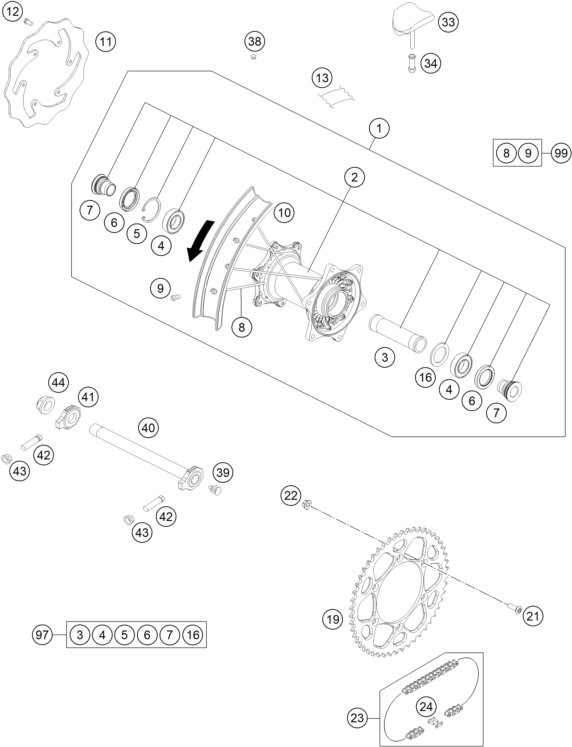 12
11
38
33
34
13
1
8 9 99
2
7
6
5
4
10
9
8
3
16
4
6
7
44
41
40
42
43
39
42
43
22
19
21
97
3 4 5 6 7 16
23
24