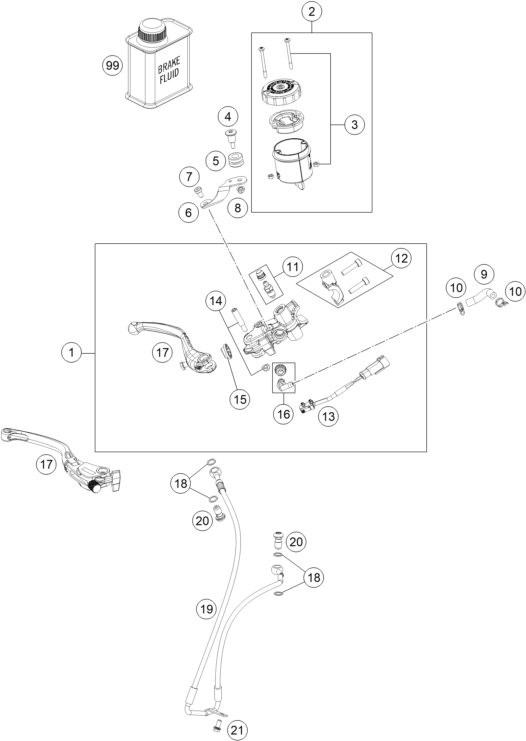 99
BRAKE FLUID
2
3
4
5
7
6
8
11
12
9
10
10
14
1
17
15
16
13
17
18
20
20
18
19
21