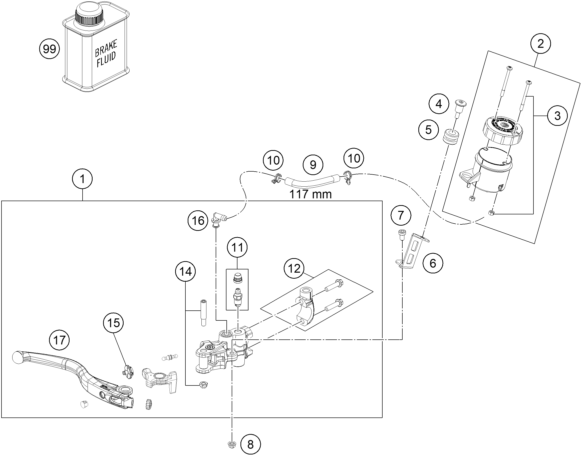 99
BRAKE FLUID
2
4
3
5
10
9
10
1
117 mm
16
7
11
6
14
12
15
17
8