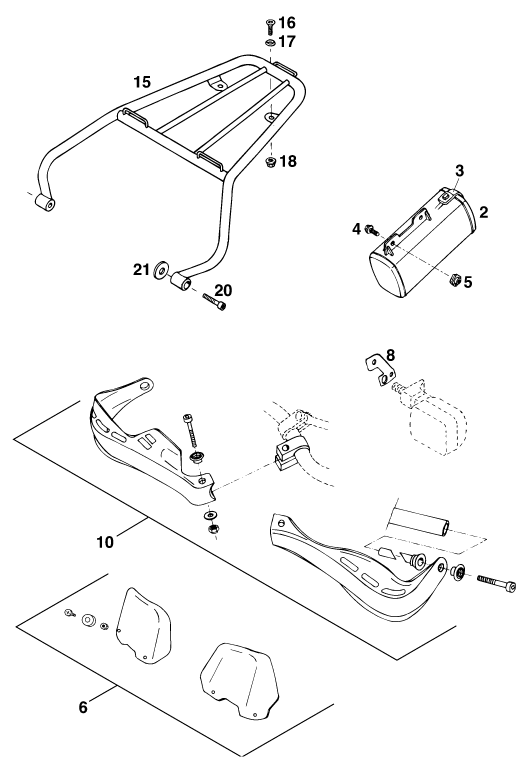 16
17
15
18
3
2
4
5
21
20
8
10
6