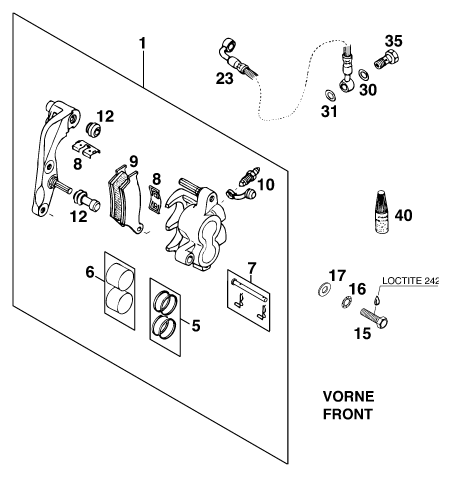 1

23

35

30

31

12

8

9

8

10

12

40

6

7

5

17

16

LOCTITE 242

15

VORNE
FRONT