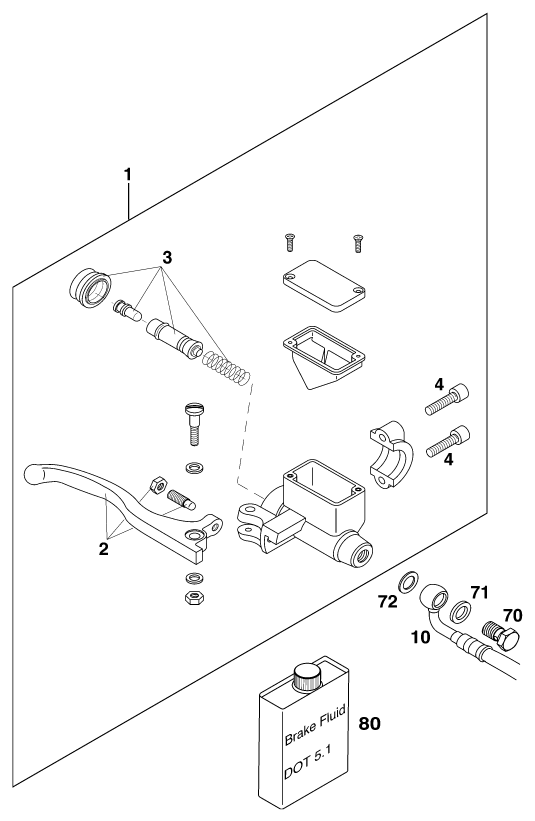 1
3
4
4
2
72
71
70
10
Brake Fluid
DOT 5.1
80