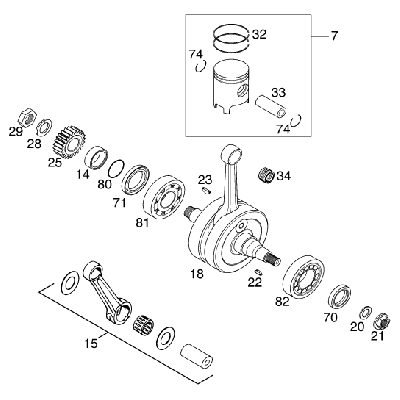 32
7
74
33
74
29
28
25
14
80
71
81
23
34
18
22
82
70
20
21
15