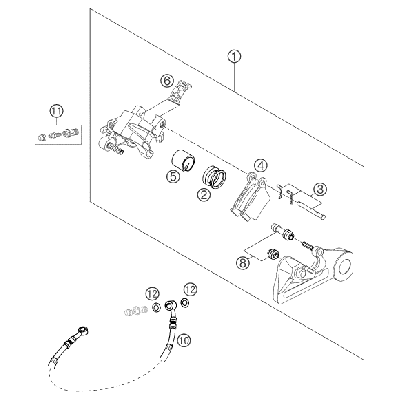 1
6
11
5
2
4
3
8
12
12
10