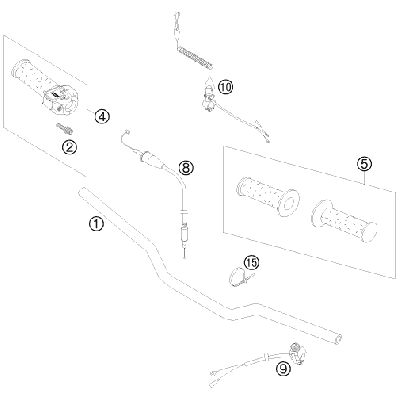 10
4
2
8
5
1
15
9