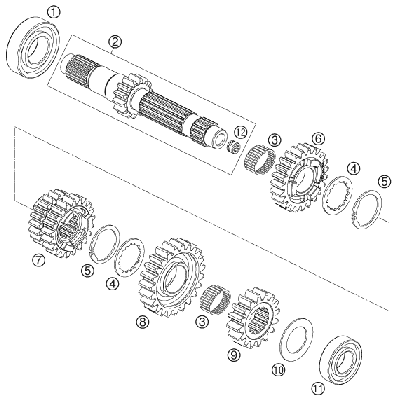 1
2
12
3
6
4
5
7
5
4
8
3
9
10
11