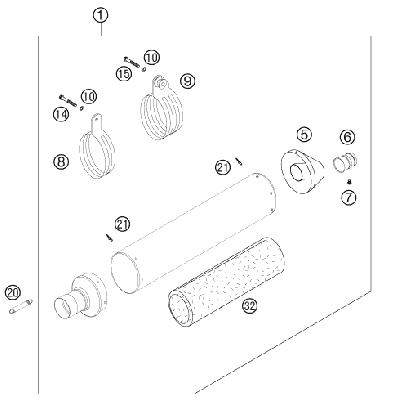 1
10
15
9
10
14
8
5
6
21
7
21
20
32