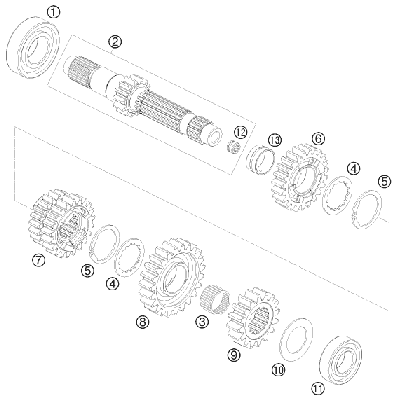 1
2
12
13
6
4
5
7
5
4
8
3
9
10
11