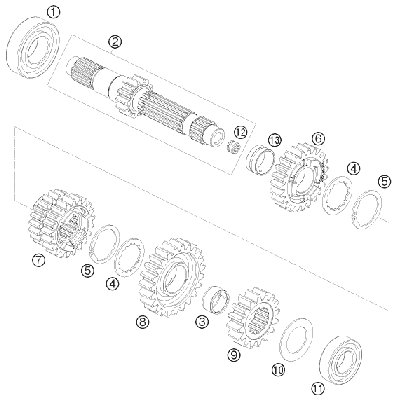 1
2
12
13
6
4
5
7
5
4
8
3
9
10
11