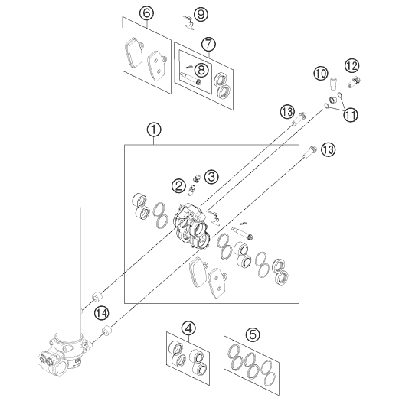 6
9
7
8
10
12
11
13
1
13
2
3
14
4
5