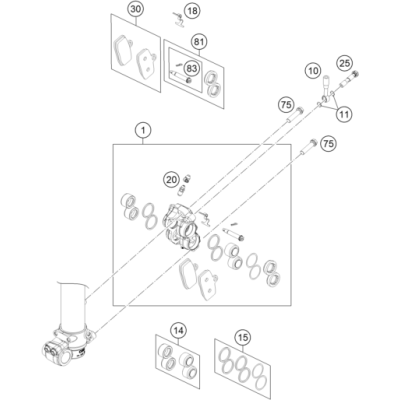 30
18
81
83
10
25
75
11
1
75
20
14
15