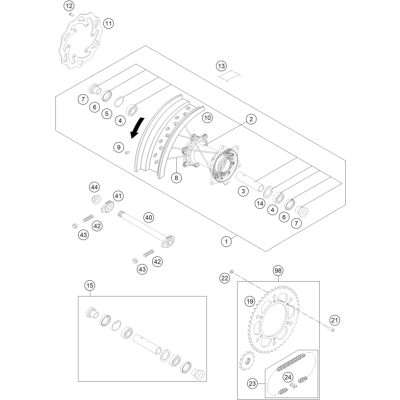 12
11
13
7
6
5
4
10
2
9
8
3
14
4
6
7
44
41
40
42
43
1
42
43
22
98
15
19
21
23
24