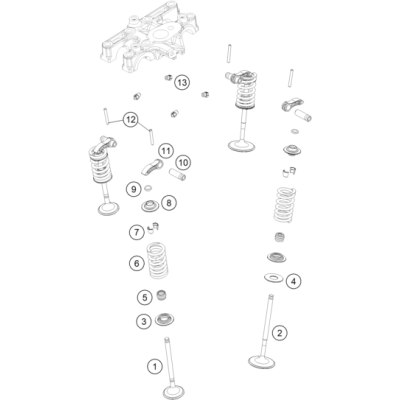 13
12
11
10
9
8
7
6
5
3
1
4
2