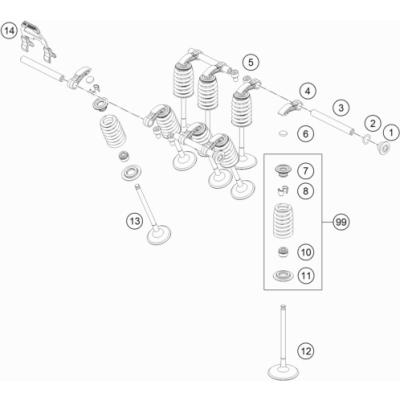 14
5
4
3
2
1
6
7
8
99
10
11
13
12