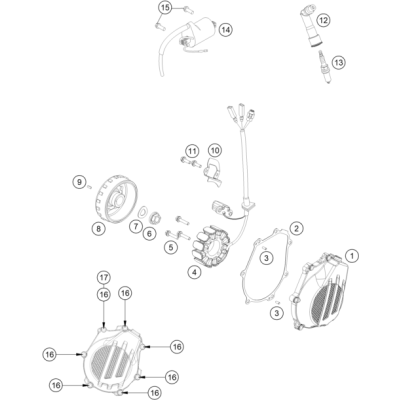 15
14
12
13
11
10
9
8
7
6
5
4
2
3
1
3
17
16
16
16
16
16
16
16