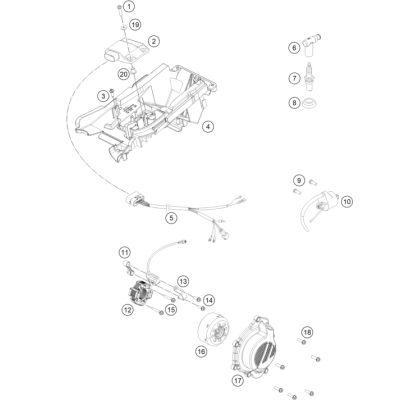 1
19
2
20
3
4
6
7
8
9
10
5
11
13
14
12
15
16
18
17