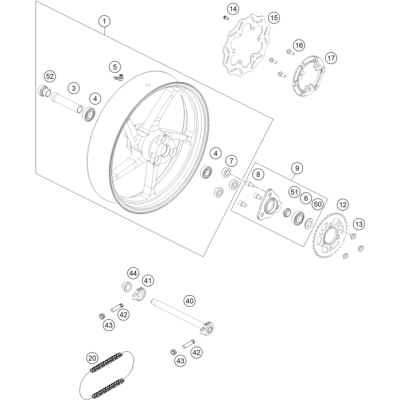 1
14
15
16
17
5
52
3
4
4
7
8
9
51
6
50
12
13
44
41
40
42
43
42
43
20