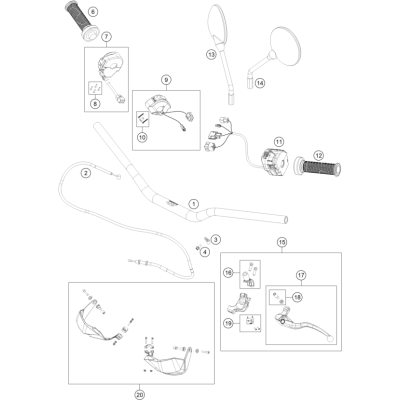 6
7
8
9
10
13
14
11
12
2
1
3
4
15
16
17
18
19
20