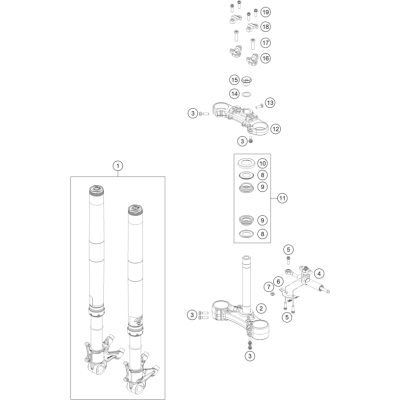 19
18
17
16
15
14
13
3
12
3
1
10
8
9
11
9
8
5
4
6
7
2
3
5
3