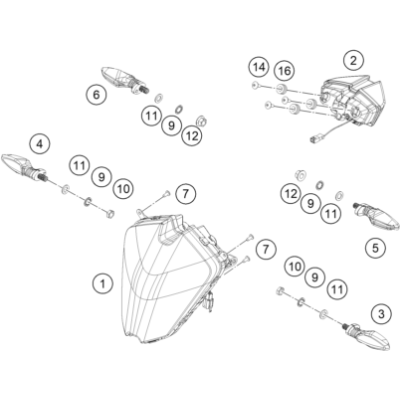 14
16
2
6
11
9
12
4
11
9
10
7
12
9
11
5
7
10
9
11
1
3