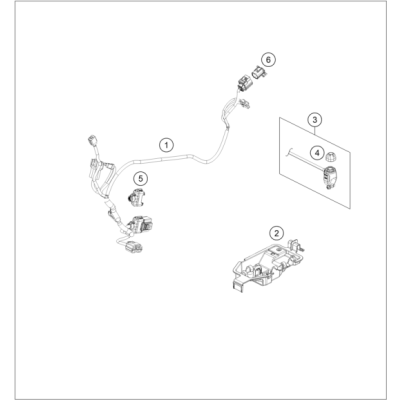 6
3
1
4
5
2