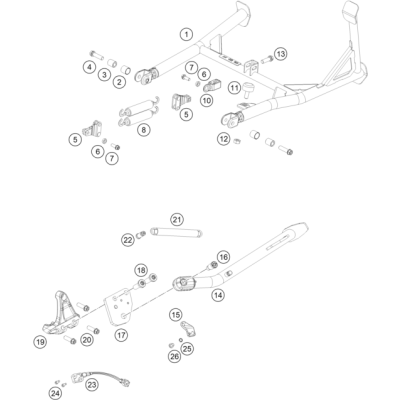 1
13
4
3
2
7
6
11
10
5
8
5
6
7
12
21
22
16
18
14
15
19
20
17
25
26
23
24