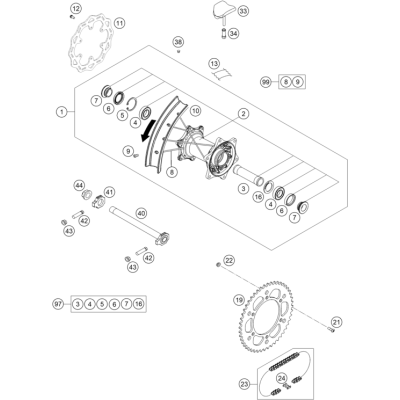 12
11
33
34
38
13
99
8
9
1
7
6
5
4
10
2
9
8
3
16
4
6
7
44
41
40
42
43
42
43
22
97
3
4
5
6
7
16
19
21
23
24